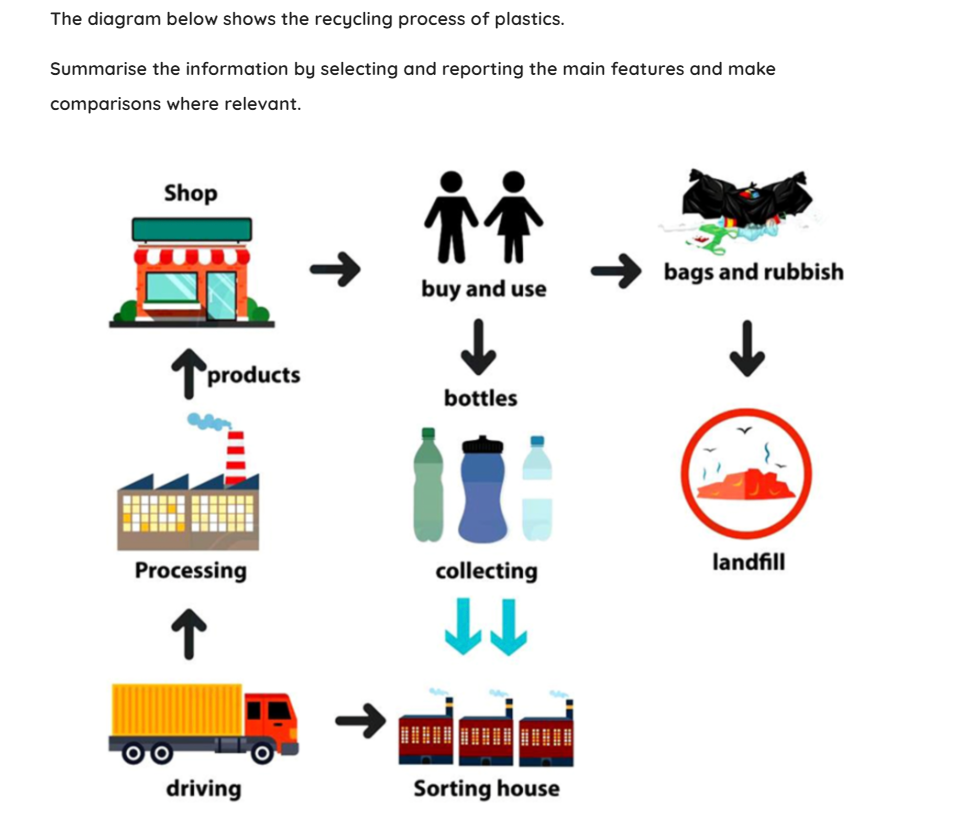 The diagram below shows the recycling process of plastics.

Summarise the information by selecting and reporting the main features and make comparisons where relevant.

Shop

buy and use

bags and rubbish

products

bottles

Processing

collecting

landfill

driving

Sorting house